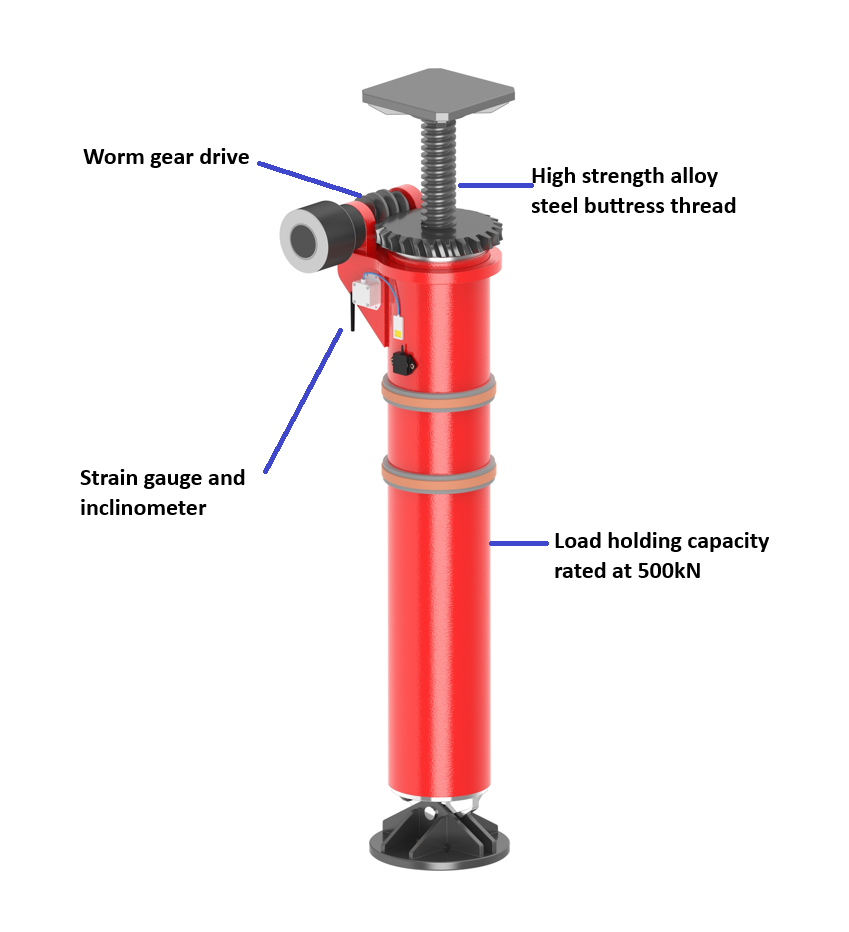 Worm gear drive

High strength alloy steel buttress thread

Strain gauge and inclinometer

Load holding capacity rated at 500kN